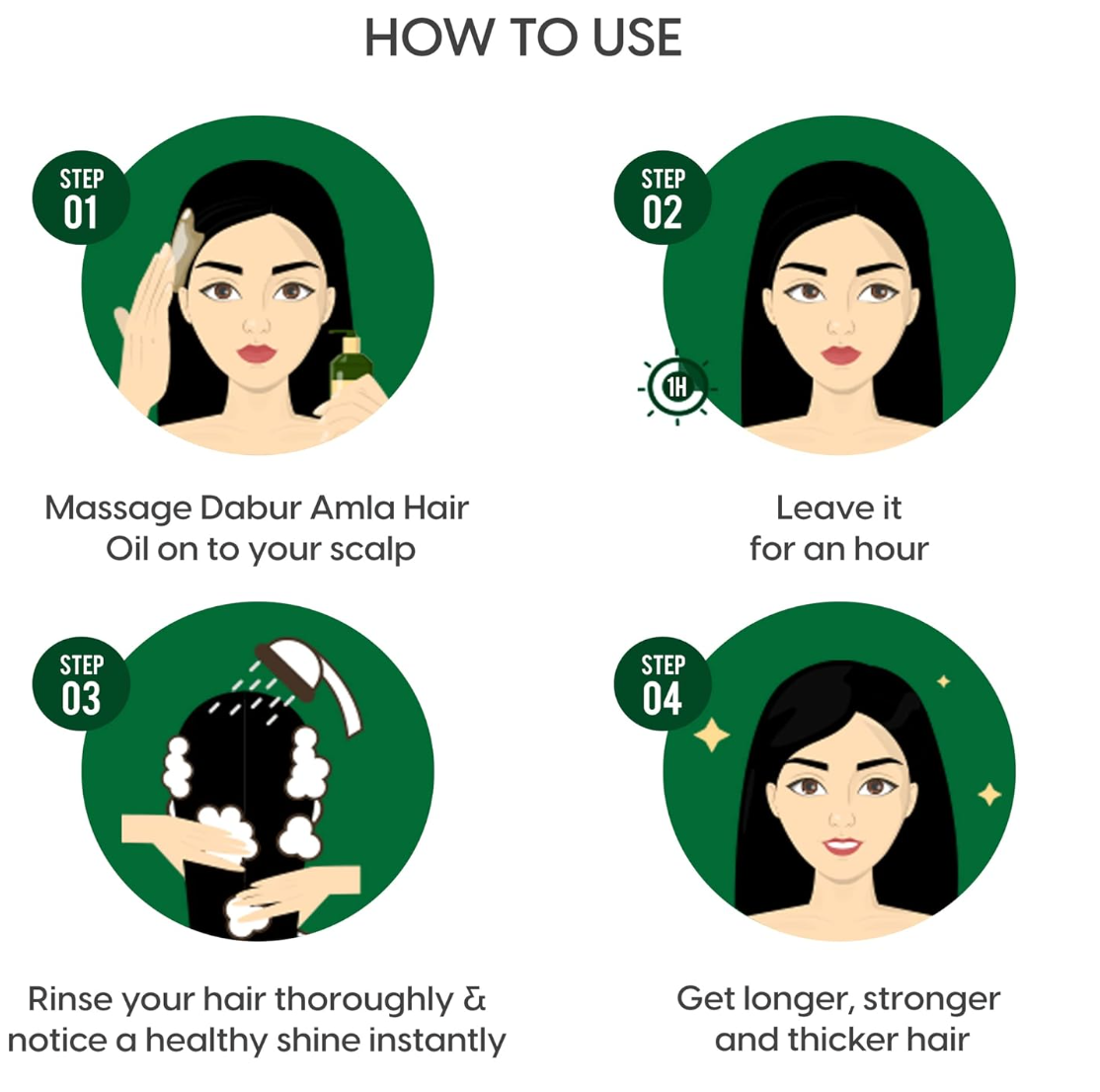 HOW TO USE

STEP 01

Massage Dabur Amla Hair Oil on to your scalp

STEP 02

1H

Leave it for an hour

STEP 03

Rinse your hair thoroughly & notice a healthy shine instantly

STEP 04

Get longer, stronger and thicker hair