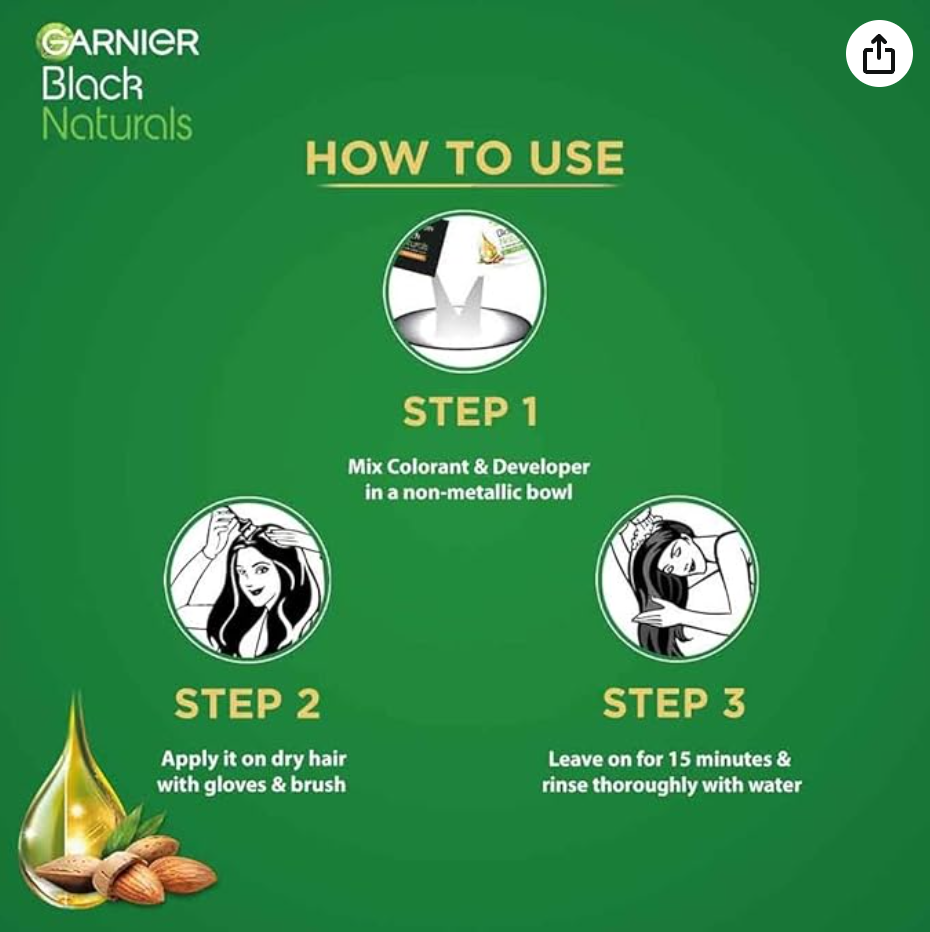 GARNIER
Black
Naturals

HOW TO USE

STEP 1

Mix Colorant & Developer in a non-metallic bowl

STEP 2

Apply it on dry hair with gloves & brush

STEP 3

Leave on for 15 minutes & rinse thoroughly with water